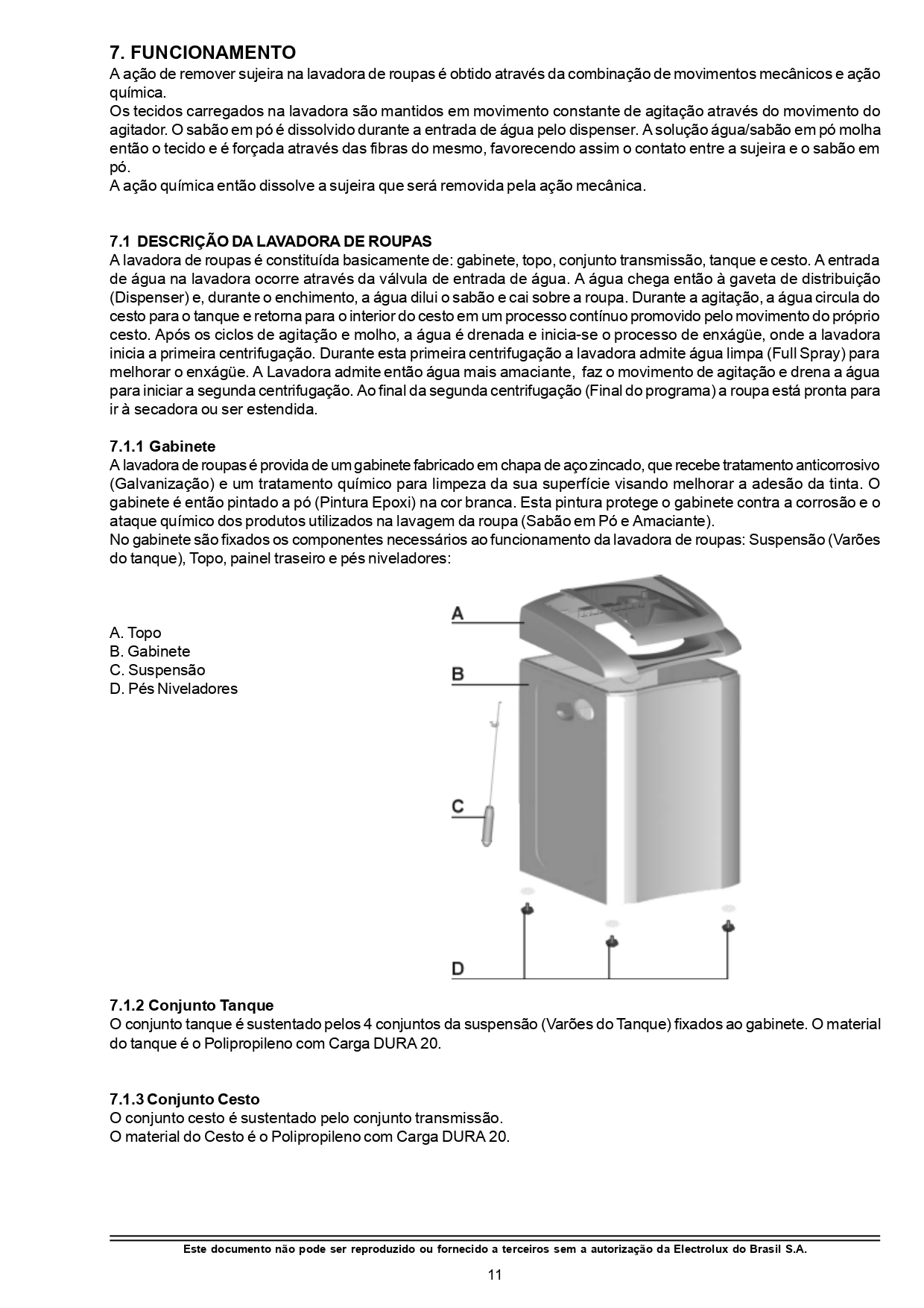 7. FUNCIONAMENTO
A ação de remover sujeira na lavadora de roupas é obtido através da combinação de movimentos mecânicos e ação química.
Os tecidos carregados na lavadora são mantidos em movimento constante de agitação através do movimento do agitador. O sabão em pó é dissolvido durante a entrada de água pelo dispenser. A solução água/sabão em pó molha então o tecido e é forçada através das fibras do mesmo, favorecendo assim o contato entre a sujeira e o sabão em pó.
A ação química então dissolve a sujeira que será removida pela ação mecânica.

7.1 DESCRIÇÃO DA LAVADORA DE ROUPAS
A lavadora de roupas é constituída basicamente de: gabinete, topo, conjunto transmissão, tanque e cesto. A entrada de água na lavadora ocorre através da válvula de entrada de água. A água chega então à gaveta de distribuição (Dispenser) e, durante o enchimento, a água dilui o sabão e cai sobre a roupa. Durante a agitação, a água circula do cesto para o tanque e retorna para o interior do cesto em um processo contínuo promovido pelo movimento do próprio cesto. Após os ciclos de agitação e molho, a água é drenada e inicia-se o processo de enxágüe, onde a lavadora inicia a primeira centrifugação. Durante esta primeira centrifugação a lavadora admite água limpa (Full Spray) para melhorar o enxágüe. A Lavadora admite então água mais amaciante, faz o movimento de agitação e drena a água para iniciar a segunda centrifugação. Ao final da segunda centrifugação (Final do programa) a roupa está pronta para ir à secadora ou ser estendida.

7.1.1 Gabinete
A lavadora de roupas é provida de um gabinete fabricado em chapa de aço zincado, que recebe tratamento anticorrosivo (Galvanização) e um tratamento químico para limpeza da sua superfície visando melhorar a adesão da tinta. O gabinete é então pintado a pó (Pintura Epoxi) na cor branca. Esta pintura protege o gabinete contra a corrosão e o ataque químico dos produtos utilizados na lavagem da roupa (Sabão em Pó e Amaciante).
No gabinete são fixados os componentes necessários ao funcionamento da lavadora de roupas: Suspensão (Varões do tanque), Topo, painel traseiro e pés niveladores:

A. Topo
B. Gabinete
C. Suspensão
D. Pés Niveladores

A
B
C
D

7.1.2 Conjunto Tanque
O conjunto tanque é sustentado pelos 4 conjuntos da suspensão (Varões do Tanque) fixados ao gabinete. O material do tanque é o Polipropileno com Carga DURA 20.

7.1.3 Conjunto Cesto
O conjunto cesto é sustentado pelo conjunto transmissão.
O material do Cesto é o Polipropileno com Carga DURA 20.

Este documento não pode ser reproduzido ou fornecido a terceiros sem a autorização da Electrolux do Brasil S.A.

11